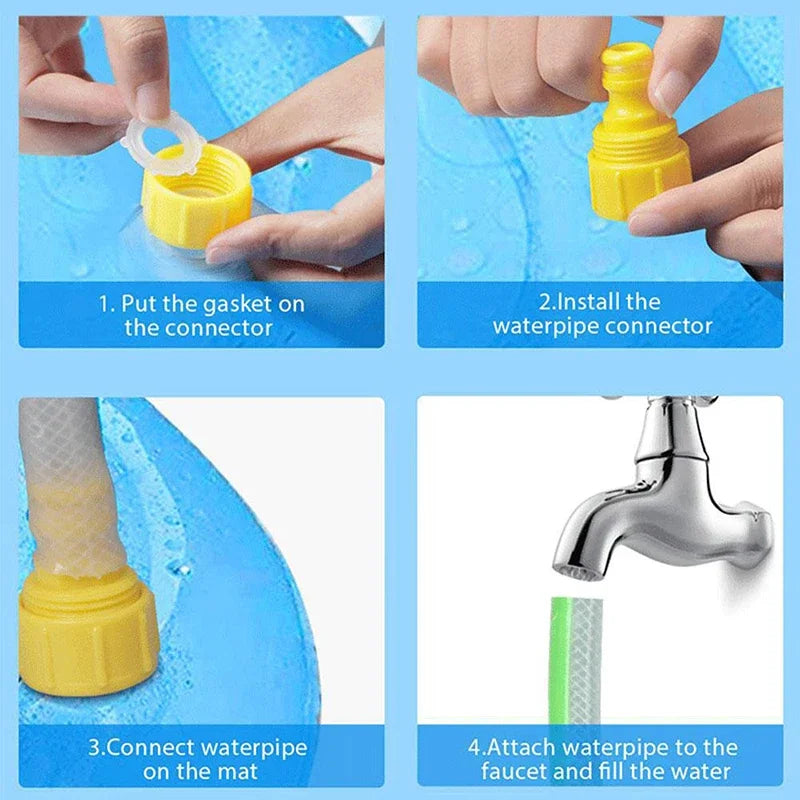 1. Put the gasket on the connector

2.Install the waterpipe connector

3.Connect waterpipe on the mat

4.Attach waterpipe to the faucet and fill the water